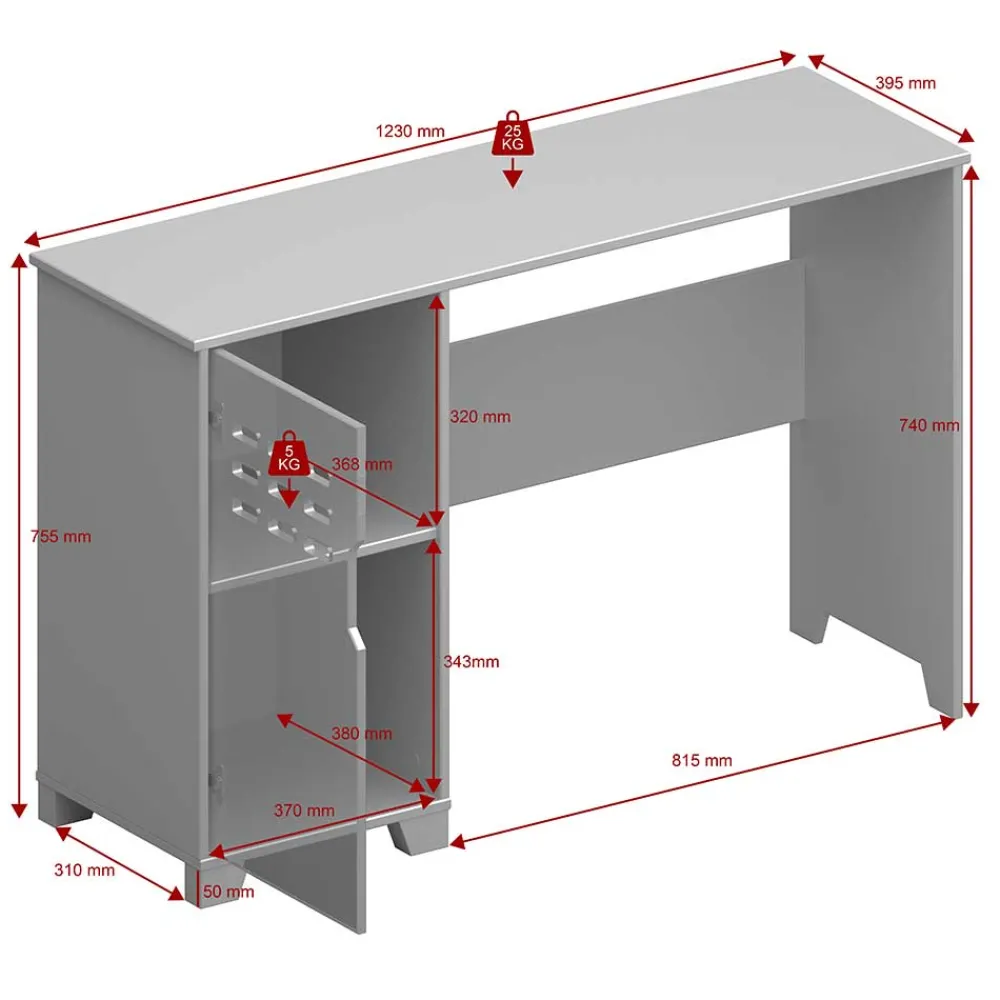 1230 mm
25 KG
395 mm
320 mm
740 mm
5 KG
368 mm
755 mm
343mm
380 mm
815 mm
370 mm
310 mm
50 mm